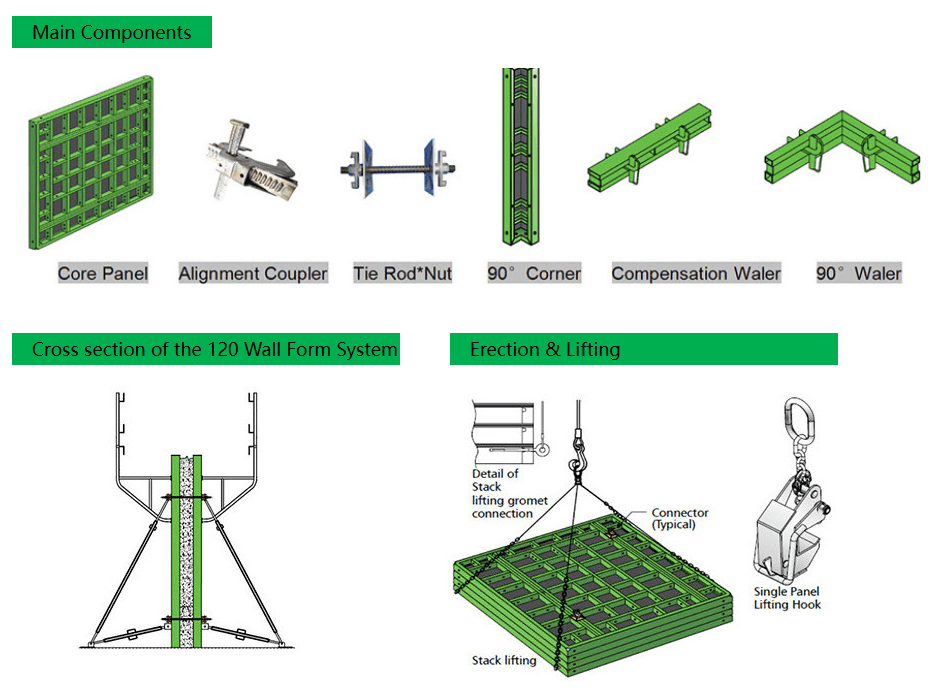 Main Components

Core Panel

Alignment Coupler

Tie Rod*Nut

90° Corner

Compensation Waler

90° Waler

Cross section of the 120 Wall Form System

Erection & Lifting

Detail of Stack lifting gromet connection

Connector (Typical)

Single Panel Lifting Hook

Stack lifting